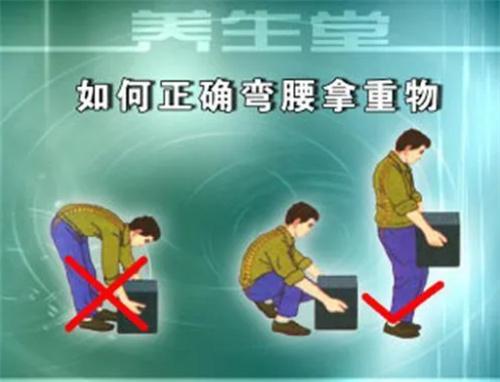 养生堂

如何正确弯腰拿重物